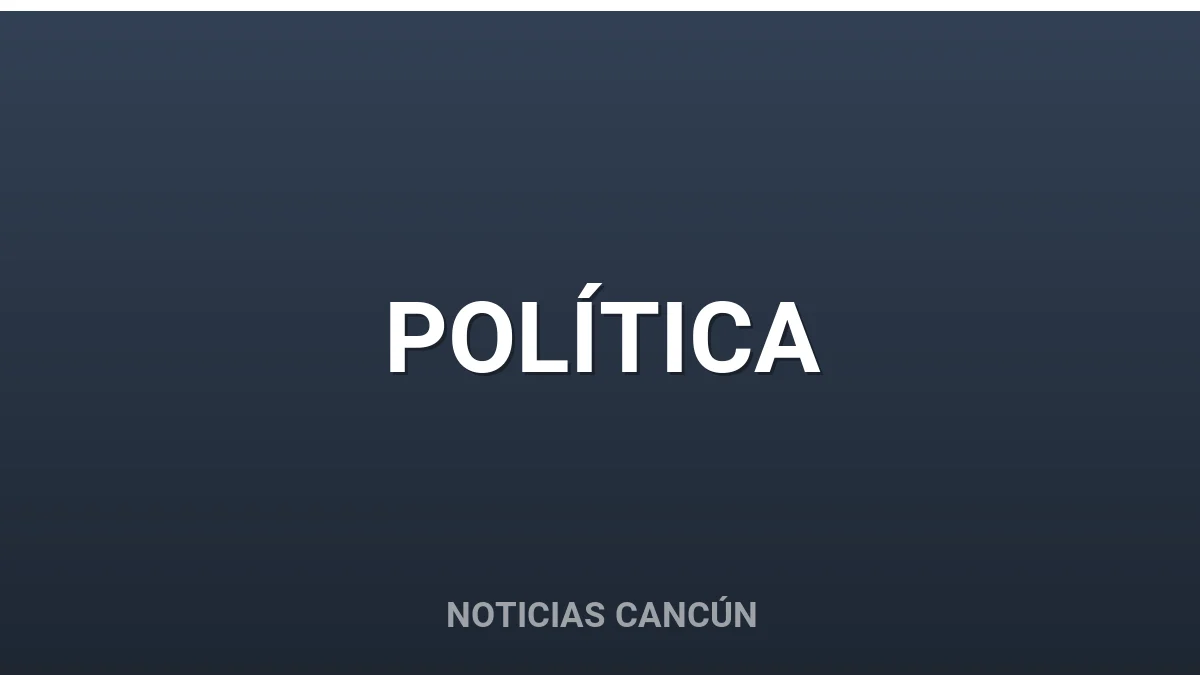 POLÍTICA

NOTICIAS CANCÚN